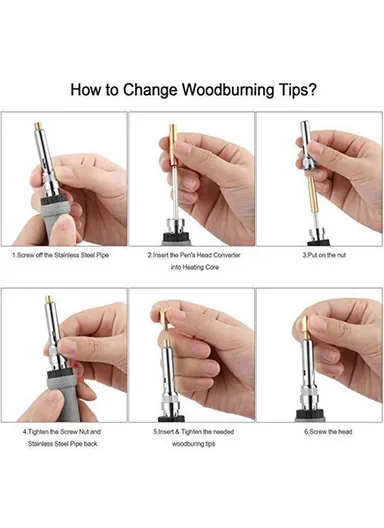 How to Change Woodburning Tips?

1.Screw off the Stainless Steel Pipe

2.Insert the Pen's Head Converter into Heating Core

3.Put on the nut

4.Tighten the Screw Nut and Stainless Steel Pipe back

5.Insert & Tighten the needed woodburing tips

6.Screw the head