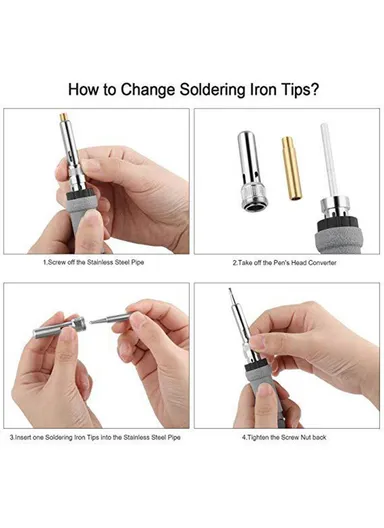 How to Change Soldering Iron Tips?

1.Screw off the Stainless Steel Pipe

2.Take off the Pen's Head Converter

3.Insert one Soldering Iron Tips into the Stainless Steel Pipe

4.Tighten the Screw Nut back