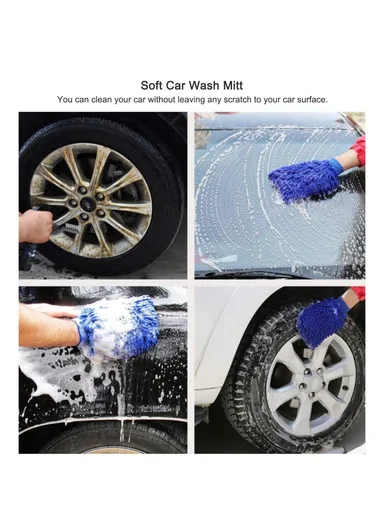 Soft Car Wash Mitt
You can clean your car without leaving any scratch to your car surface.