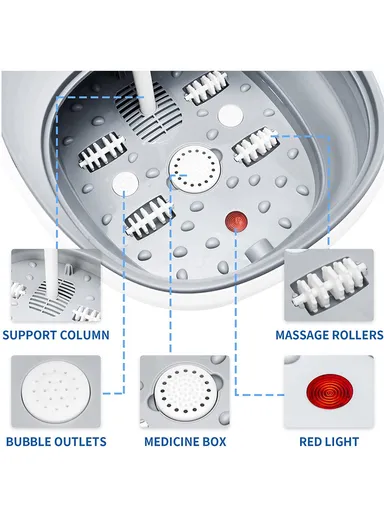 SUPPORT COLUMN

MASSAGE ROLLERS

BUBBLE OUTLETS

MEDICINE BOX

RED LIGHT