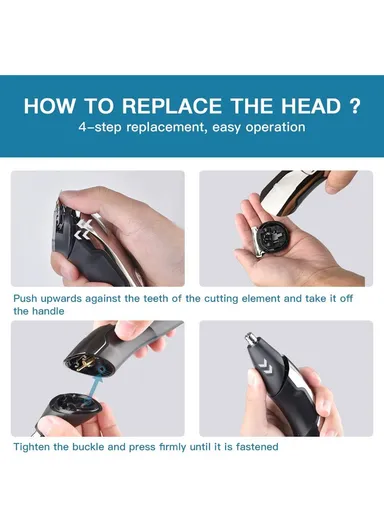 HOW TO REPLACE THE HEAD ?
4-step replacement, easy operation

Push upwards against the teeth of the cutting element and take it off the handle

Tighten the buckle and press firmly until it is fastened