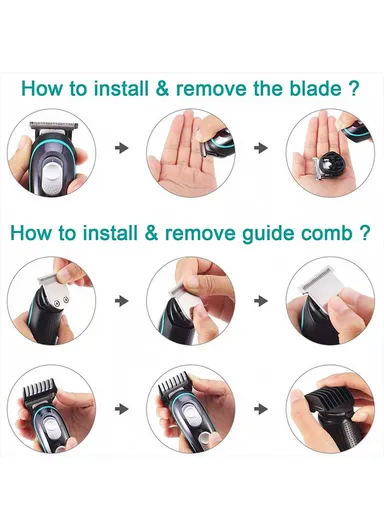 How to install & remove the blade ?

How to install & remove guide comb ?