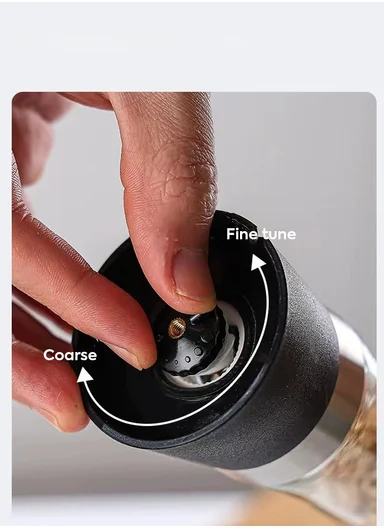 Fine tune

Coarse