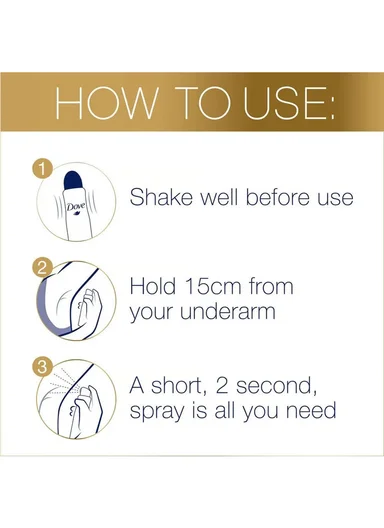 HOW TO USE:

1

Dove

Shake well before use

2

Hold 15cm from your underarm

3

A short, 2 second, spray is all you need