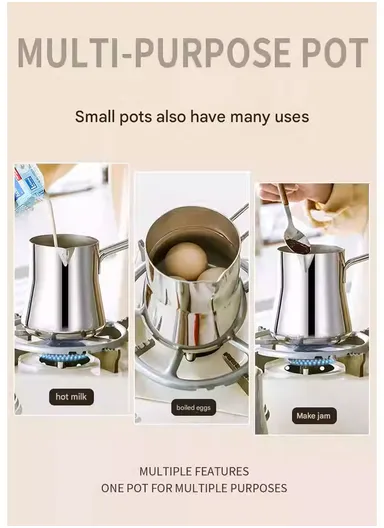 MULTI-PURPOSE POT

Small pots also have many uses

hot milk

boiled eggs

Make jam

MULTIPLE FEATURES
ONE POT FOR MULTIPLE PURPOSES