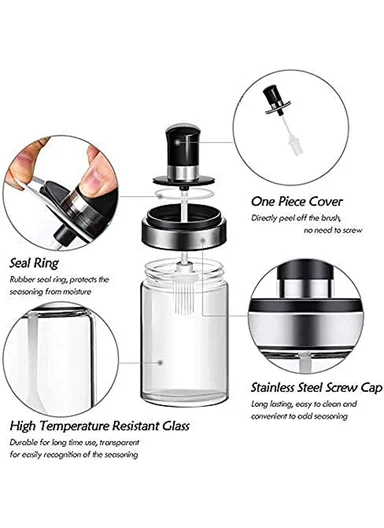 One Piece Cover
Directly peel off the brush, no need to screw

Seal Ring
Rubber seal ring, protects the seasoning from moisture

Stainless Steel Screw Cap
Long lasting, easy to clean and convenient to add seasoning

High Temperature Resistant Glass
Durable for long time use, transparent for easily recognition of the seasoning