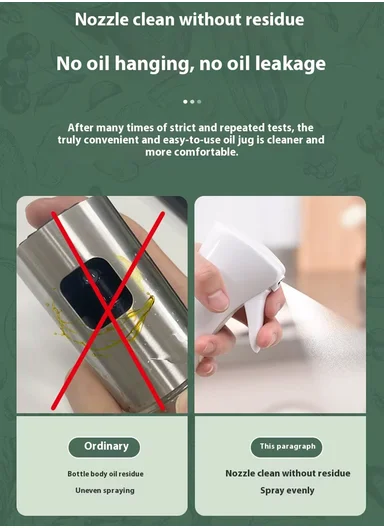 Nozzle clean without residue

No oil hanging, no oil leakage

After many times of strict and repeated tests, the truly convenient and easy-to-use oil jug is cleaner and more comfortable.

Ordinary

Bottle body oil residue

Uneven spraying

This paragraph

Nozzle clean without residue

Spray evenly