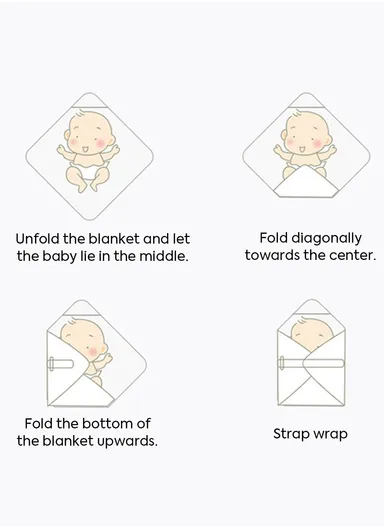 Unfold the blanket and let the baby lie in the middle.

Fold diagonally towards the center.

Fold the bottom of the blanket upwards.

Strap wrap