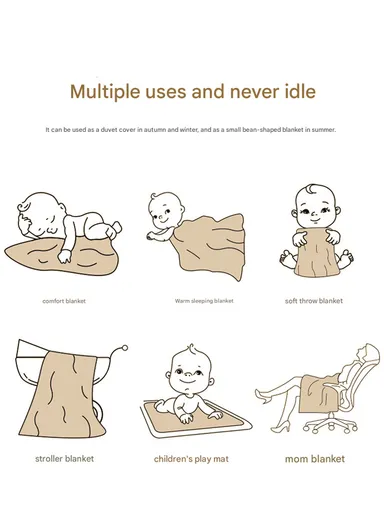 Multiple uses and never idle

It can be used as a duvet cover in autumn and winter, and as a small bean-shaped blanket in summer.

comfort blanket

Warm sleeping blanket

soft throw blanket

stroller blanket

children's play mat

mom blanket