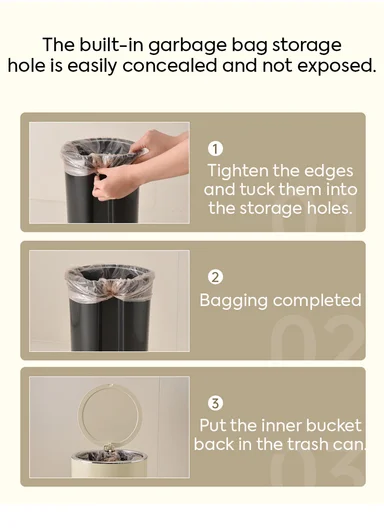 The built-in garbage bag storage hole is easily concealed and not exposed.

1
Tighten the edges and tuck them into the storage holes.

01

2
Bagging completed

02

3
Put the inner bucket back in the trash can.

03