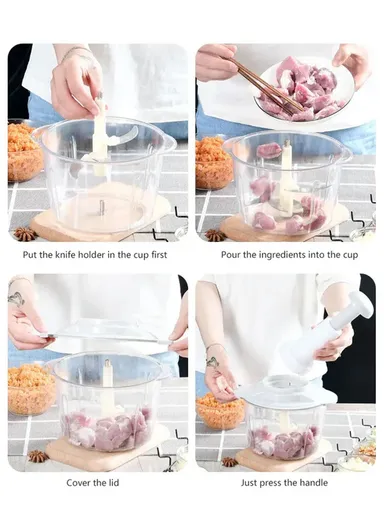 Put the knife holder in the cup first

Pour the ingredients into the cup

Cover the lid

Just press the handle