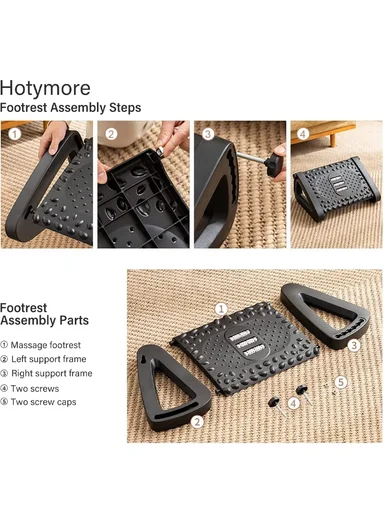 Hotymore
Footrest Assembly Steps

1
2
3
4

Footrest Assembly Parts

① Massage footrest
② Left support frame
③ Right support frame
④ Two screws
⑤ Two screw caps

1
3
5
4
2