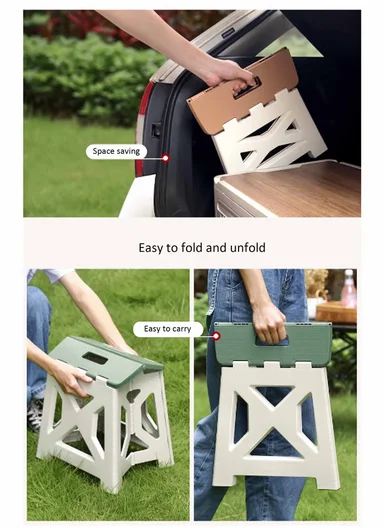 Space saving

Easy to fold and unfold

Easy to carry