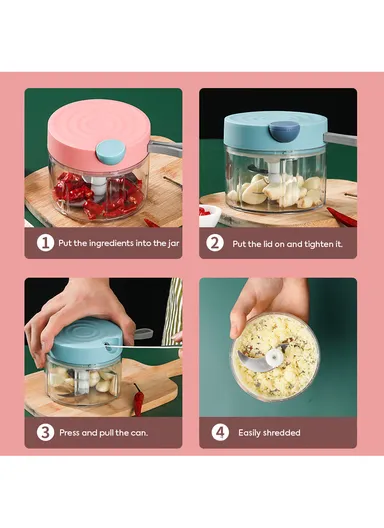 1 Put the ingredients into the jar

2 Put the lid on and tighten it.

3 Press and pull the can.

4 Easily shredded