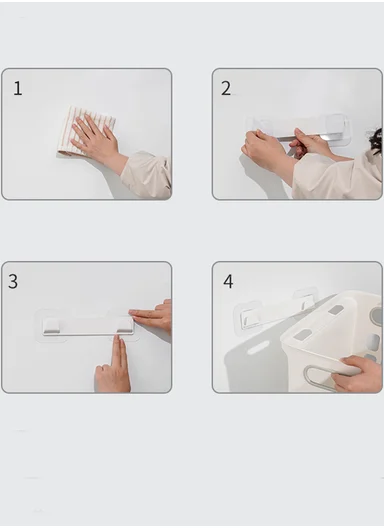 1

2

3

4