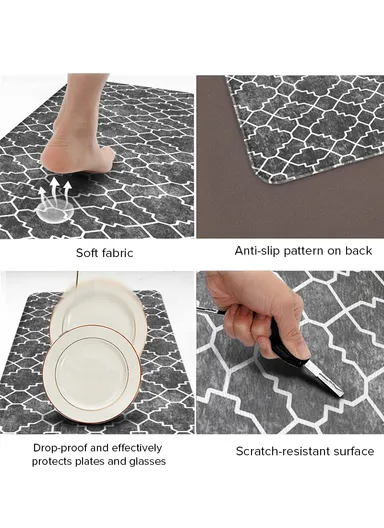 Soft fabric

Anti-slip pattern on back

Drop-proof and effectively protects plates and glasses

Scratch-resistant surface