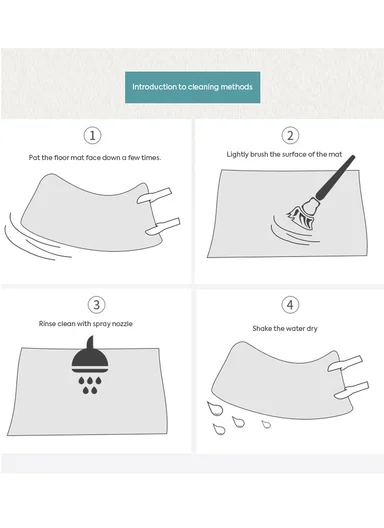 Introduction to cleaning methods

1

Pat the floor mat face down a few times.

2

Lightly brush the surface of the mat

3

Rinse clean with spray nozzle

4

Shake the water dry