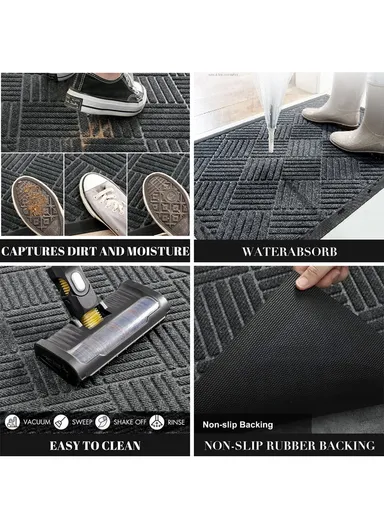 CAPTURES DIRT AND MOISTURE

WATERABSORB

VACUUM SWEEP SHAKE OFF RINSE

EASY TO CLEAN

Non-slip Backing

NON-SLIP RUBBER BACKING