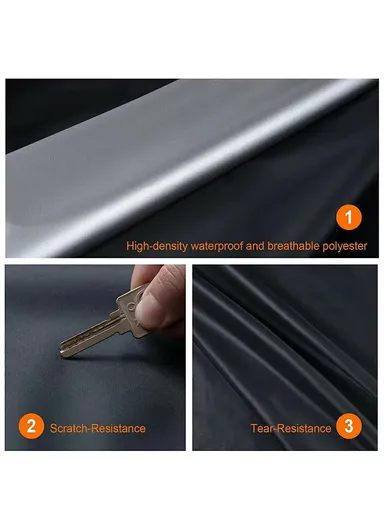 1
High-density waterproof and breathable polyester

2
Scratch-Resistance

Tear-Resistance
3