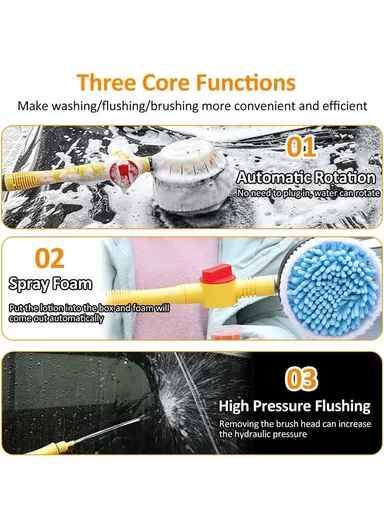 Three Core Functions

Make washing/flushing/brushing more convenient and efficient

01

Automatic Rotation

No need to plug in, water can rotate

02

Spray Foam

Put the lotion into the box and foam will come out automatically

03

High Pressure Flushing

Removing the brush head can increase the hydraulic pressure