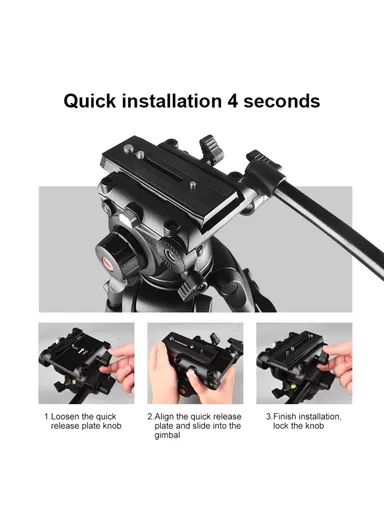 Quick installation 4 seconds

1.Loosen the quick release plate knob

2.Align the quick release plate and slide into the gimbal

3.Finish installation, lock the knob