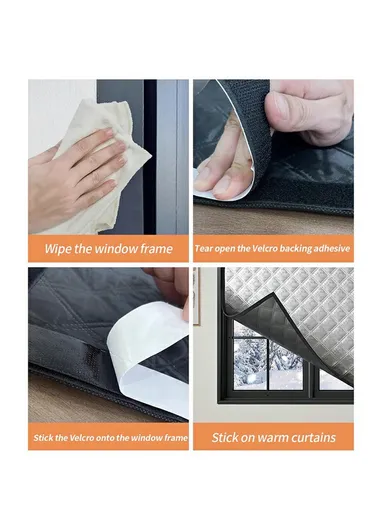 Wipe the window frame

Tear open the Velcro backing adhesive

Stick the Velcro onto the window frame

Stick on warm curtains