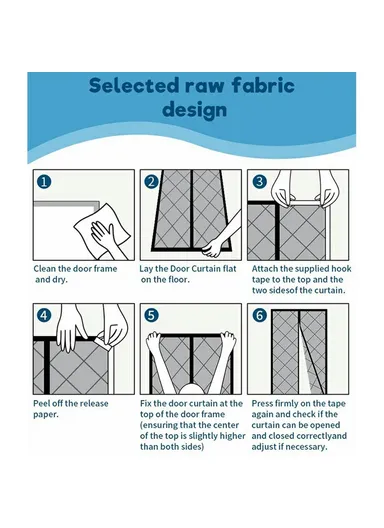 Selected raw fabric design

1

Clean the door frame and dry.

2

Lay the Door Curtain flat on the floor.

3

Attach the supplied hook tape to the top and the two sidesof the curtain.

4

Peel off the release paper.

5

Fix the door curtain at the top of the door frame (ensuring that the center of the top is slightly higher than both sides)

6

Press firmly on the tape again and check if the curtain can be opened and closed correctlyand adjust if necessary.