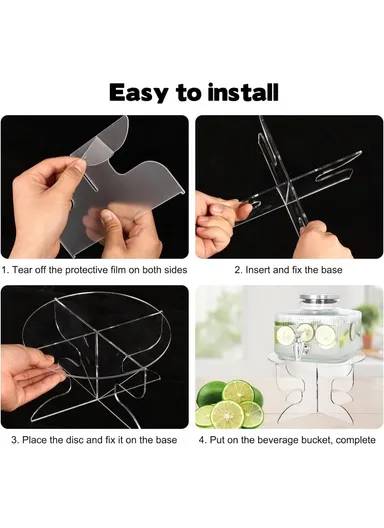 Easy to install

1. Tear off the protective film on both sides

2. Insert and fix the base

3. Place the disc and fix it on the base

4. Put on the beverage bucket, complete