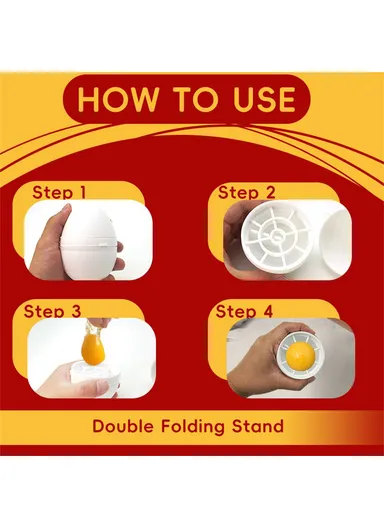 HOW TO USE

Step 1

Step 2

Step 3

Step 4

Double Folding Stand