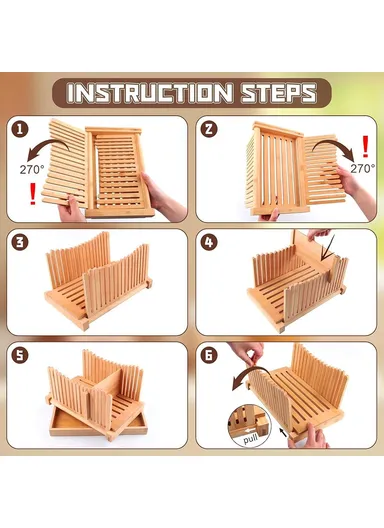 INSTRUCTION STEPS

1
270°
!

2
!
270°

3

4

5

6
pull