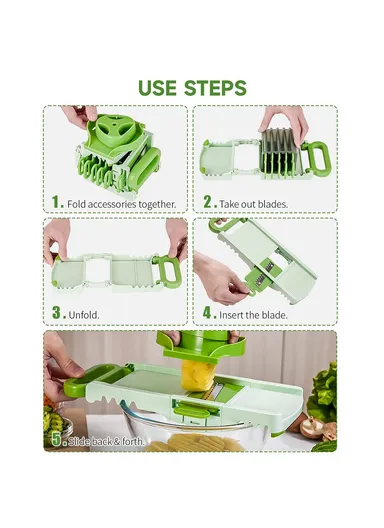 USE STEPS

1. Fold accessories together.

2. Take out blades.

3. Unfold.

4. Insert the blade.

5. Slide back & forth.