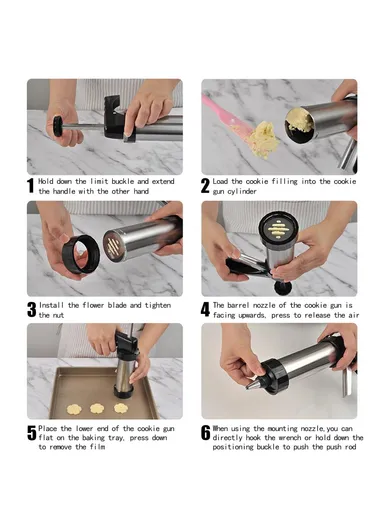 1 Hold down the limit buckle and extend the handle with the other hand

2 Load the cookie filling into the cookie gun cylinder

3 Install the flower blade and tighten the nut

4 The barrel nozzle of the cookie gun is facing upwards, press to release the air

5 Place the lower end of the cookie gun flat on the baking tray, press down to remove the film

6 When using the mounting nozzle,you can directly hook the wrench or hold down the positioning buckle to push the push rod