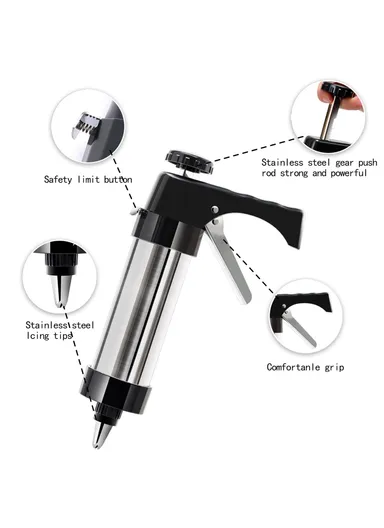 Safety limit button

Stainless steel gear push rod strong and powerful

Stainless steel Icing tips

Comfortanle grip