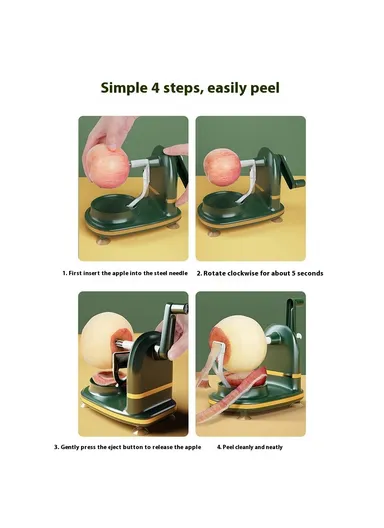 Simple 4 steps, easily peel

1. First insert the apple into the steel needle

2. Rotate clockwise for about 5 seconds

3. Gently press the eject button to release the apple

4. Peel cleanly and neatly