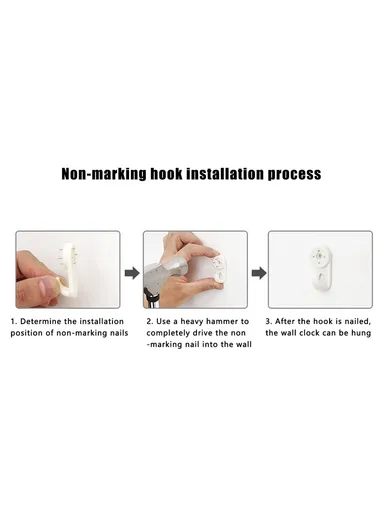 Non-marking hook installation process

1. Determine the installation position of non-marking nails

2. Use a heavy hammer to completely drive the non -marking nail into the wall

3. After the hook is nailed, the wall clock can be hung