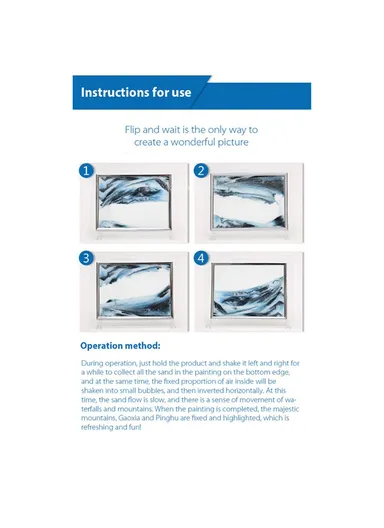 Instructions for use

Flip and wait is the only way to create a wonderful picture

1

2

3

4

Operation method:

During operation, just hold the product and shake it left and right for a while to collect all the sand in the painting on the bottom edge, and at the same time, the fixed proportion of air inside will be shaken into small bubbles, and then inverted horizontally. At this time, the sand flow is slow, and there is a sense of movement of waterfalls and mountains. When the painting is completed, the majestic mountains, Gaoxia and Pinghu are fixed and highlighted, which is refreshing and fun!