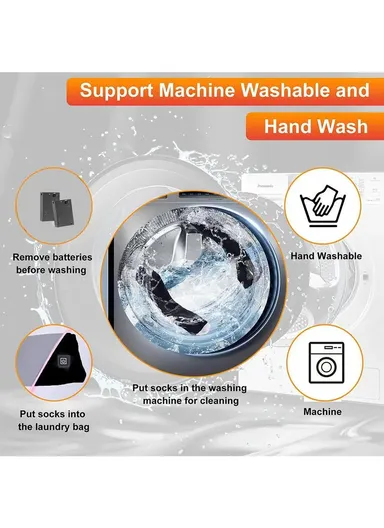 Support Machine Washable and

Hand Wash

Remove batteries before washing

Hand Washable

Put socks in the washing machine for cleaning

Put socks into the laundry bag

Machine