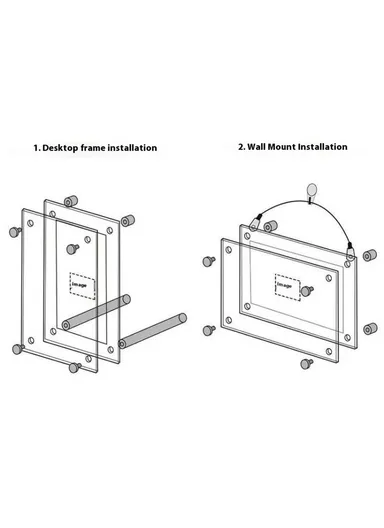 1. Desktop frame installation

Image

2. Wall Mount Installation

Image