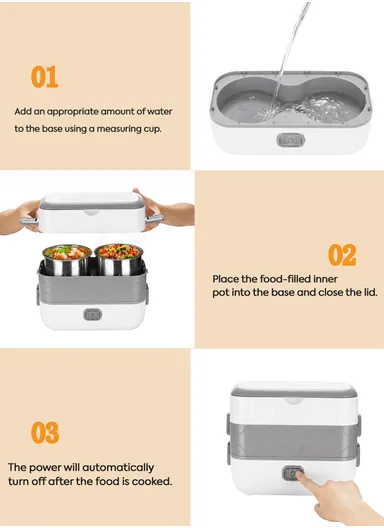 01

Add an appropriate amount of water to the base using a measuring cup.

02

Place the food-filled inner pot into the base and close the lid.

03

The power will automatically turn off after the food is cooked.