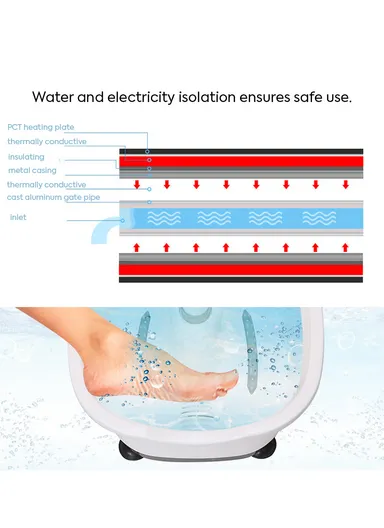 Water and electricity isolation ensures safe use.

PCT heating plate
thermally conductive
insulating
metal casing
thermally conductive
cast aluminum gate pipe
inlet