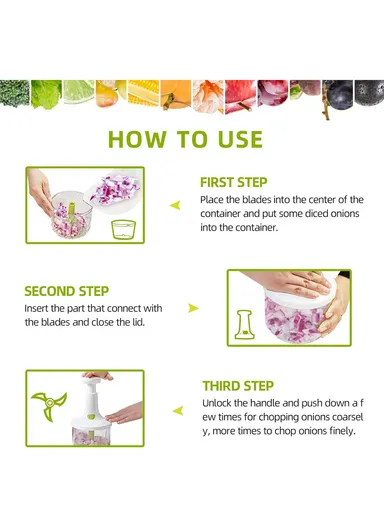 HOW TO USE

FIRST STEP
Place the blades into the center of the container and put some diced onions into the container.

SECOND STEP
Insert the part that connect with the blades and close the lid.

THIRD STEP
Unlock the handle and push down a f ew times for chopping onions coarsel y, more times to chop onions finely.