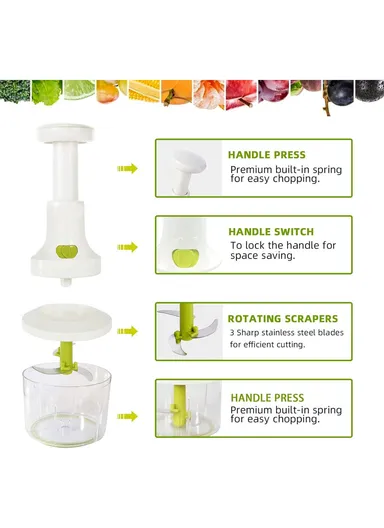 HANDLE PRESS
Premium built-in spring for easy chopping.

HANDLE SWITCH
To lock the handle for space saving.

ROTATING SCRAPERS
3 Sharp stainless steel blades for efficient cutting.

HANDLE PRESS
Premium built-in spring for easy chopping.