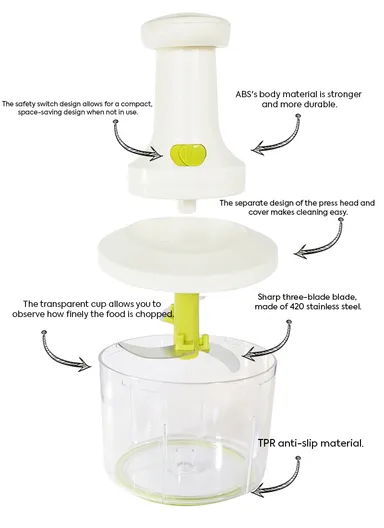 The safety switch design allows for a compact, space-saving design when not in use.

ABS's body material is stronger and more durable.

The separate design of the press head and cover makes cleaning easy.

The transparent cup allows you to observe how finely the food is chopped.

Sharp three-blade blade, made of 420 stainless steel.

TPR anti-slip material.