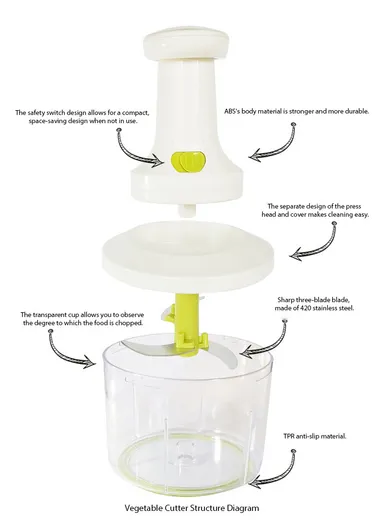 The safety switch design allows for a compact, space-saving design when not in use.

ABS's body material is stronger and more durable.

The separate design of the press head and cover makes cleaning easy.

The transparent cup allows you to observe the degree to which the food is chopped.

Sharp three-blade blade, made of 420 stainless steel.

TPR anti-slip material.

Vegetable Cutter Structure Diagram