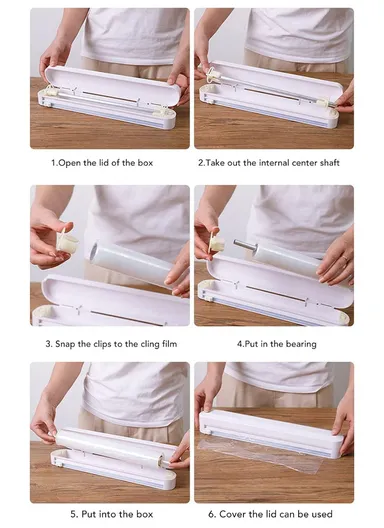 1.Open the lid of the box

2.Take out the internal center shaft

3. Snap the clips to the cling film

4.Put in the bearing

5. Put into the box

6. Cover the lid can be used