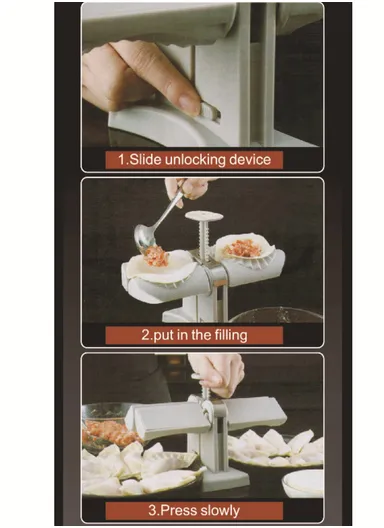 1.Slide unlocking device

2.put in the filling

3.Press slowly