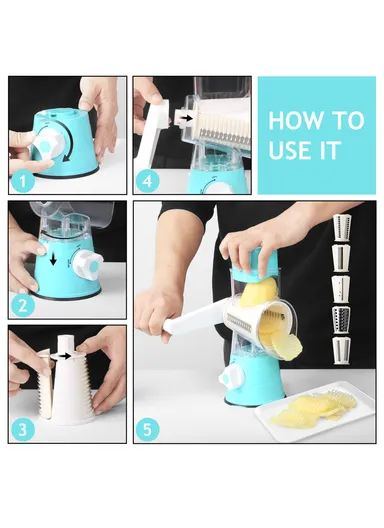 1

4

HOW TO USE IT

2

3

5