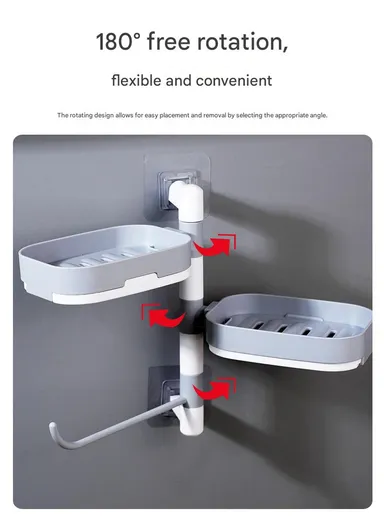 180° free rotation,

flexible and convenient

The rotating design allows for easy placement and removal by selecting the appropriate angle.