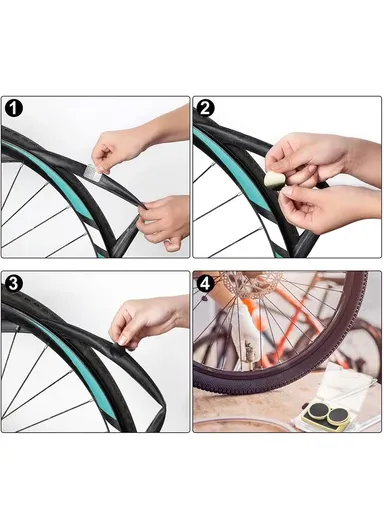 1

2

3

4