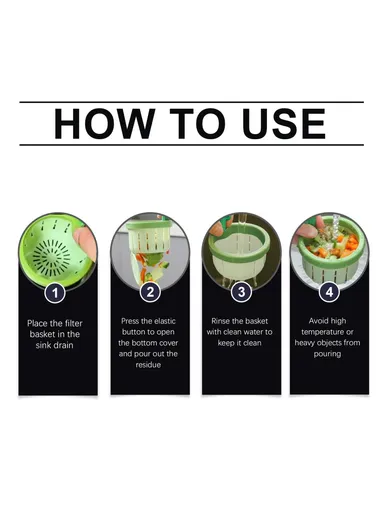 HOW TO USE

1

Place the filter basket in the sink drain

2

Press the elastic button to open the bottom cover and pour out the residue

3

Rinse the basket with clean water to keep it clean

4

Avoid high temperature or heavy objects from pouring